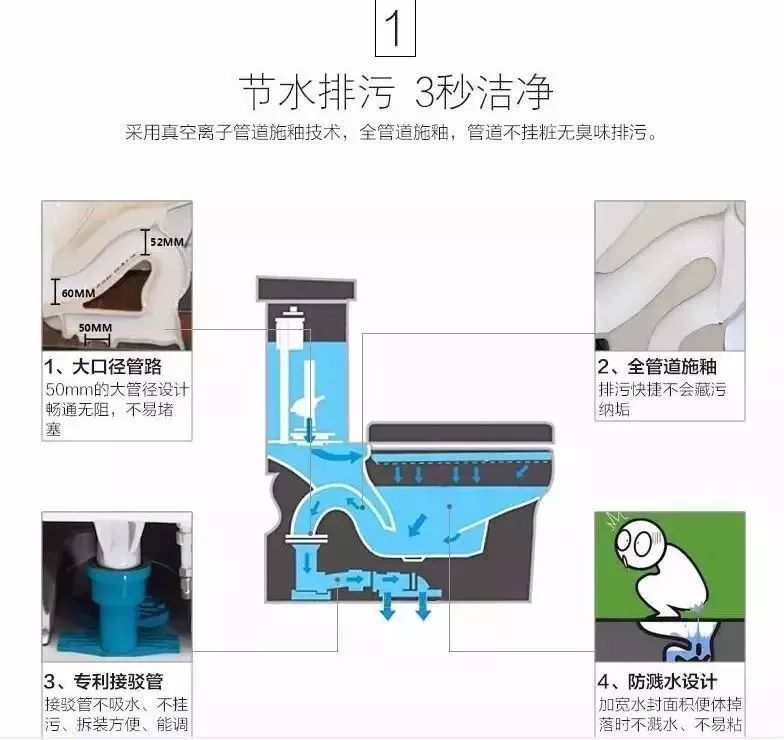 1

节水排污 3秒洁净

采用真空离子管道施釉技术，全管道施釉，管道不挂粧无臭味排污。

52MM

60MM

50MM

1、大口径管路
50mm的大管径设计畅通无阻，不易堵塞

2、全管道施釉
排污快捷不会藏污纳垢

3、专利接驳管
接驳管不吸水、不挂污、拆装方便、能调

4、防溅水设计
加宽水封面积便体掉落时不溅水、不易粘