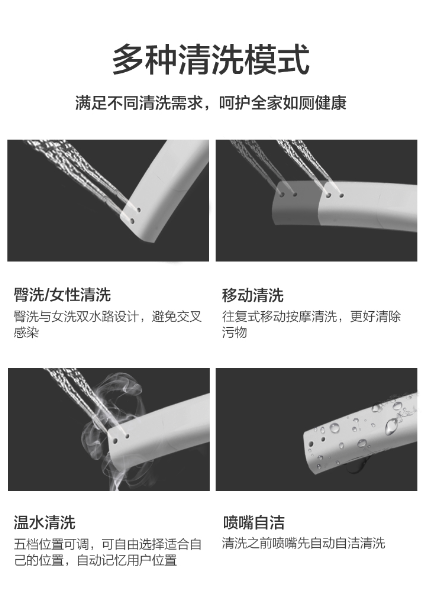 多种清洗模式

满足不同清洗需求，呵护全家如厕健康

臀洗/女性清洗

臀洗与女洗双水路设计，避免交叉感染

移动清洗

往复式移动按摩清洗，更好清除污物

温水清洗

五档位置可调，可自由选择适合自己的位置，自动记忆用户位置

喷嘴自洁

清洗之前喷嘴先自动自洁清洗