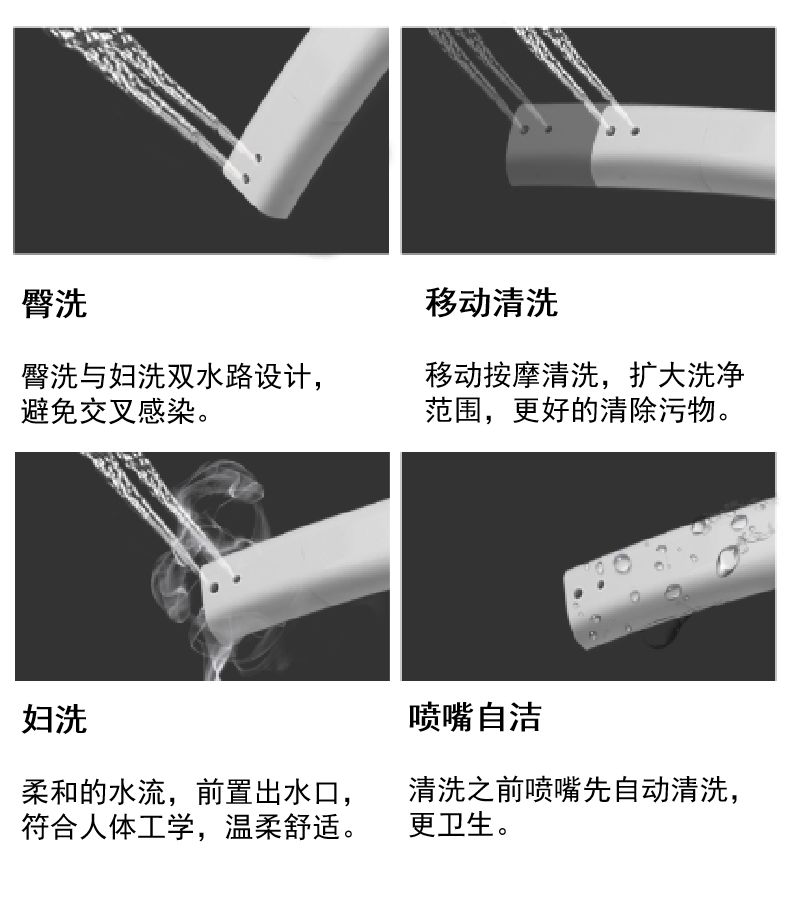 臀洗

臀洗与妇洗双水路设计，避免交叉感染。

移动清洗

移动按摩清洗，扩大洗净范围，更好的清除污物。

妇洗

柔和的水流，前置出水口，符合人体工学，温柔舒适。

喷嘴自洁

清洗之前喷嘴先自动清洗，更卫生。