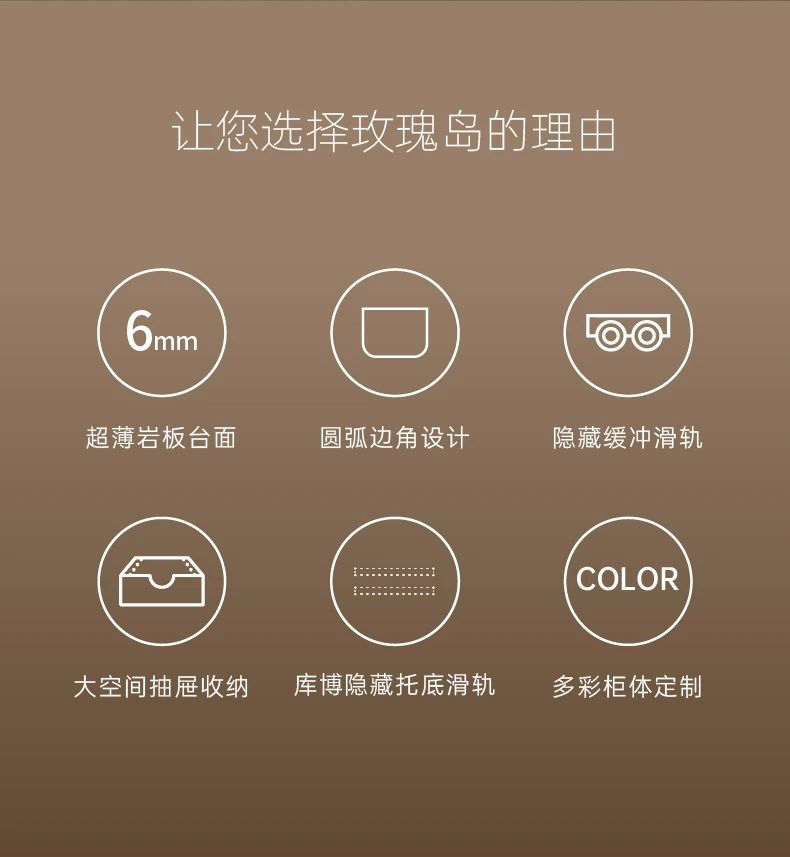 让您选择玫瑰岛的理由

6mm

超薄岩板台面

圆弧边角设计

隐藏缓冲滑轨

大空间抽屉收纳

库博隐藏托底滑轨

COLOR

多彩柜体定制