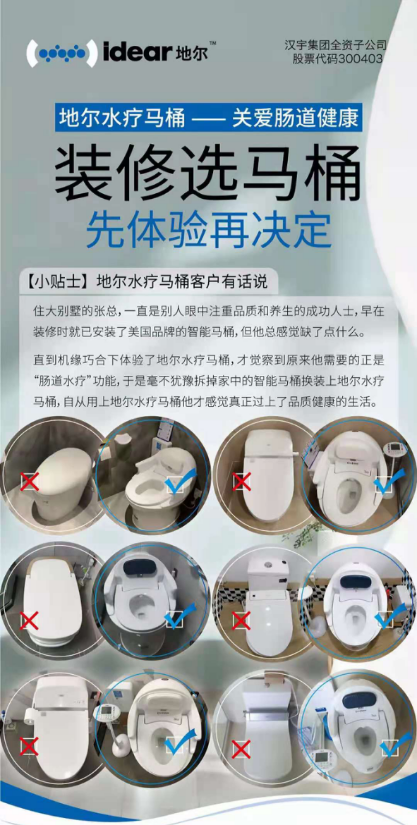 idear 地尔™

汉宇集团全资子公司
股票代码300403

地尔水疗马桶 —— 关爱肠道健康

装修选马桶

先体验再决定

【小贴士】地尔水疗马桶客户有话说

住大别墅的张总，一直是别人眼中注重品质和养生的成功人士，早在装修时就已安装了美国品牌的智能马桶，但他总感觉缺了点什么。

直到机缘巧合下体验了地尔水疗马桶，才觉察到原来他需要的正是“肠道水疗”功能，于是毫不犹豫拆掉家中的智能马桶换装上地尔水疗马桶，自从用上地尔水疗马桶他才感觉真正过上了品质健康的生活。