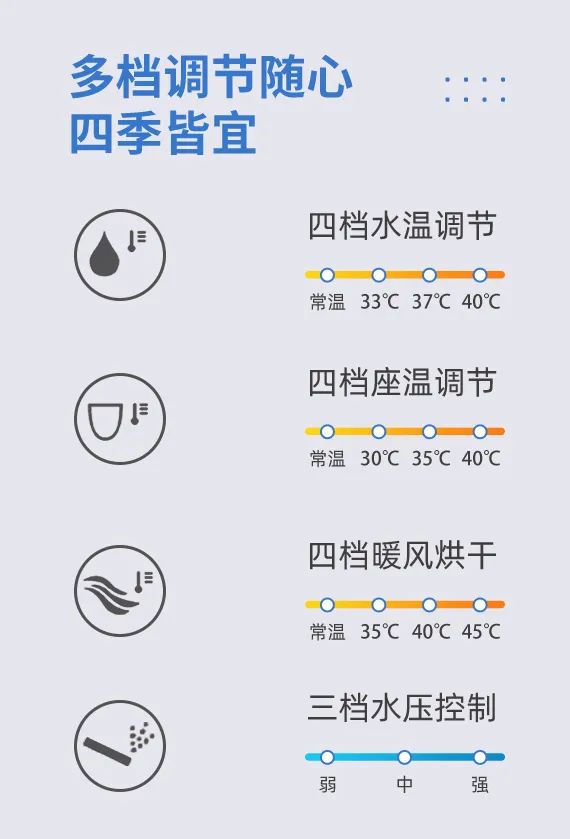 多档调节随心
四季皆宜

四档水温调节

常温 33℃ 37℃ 40℃

四档座温调节

常温 30℃ 35℃ 40℃

四档暖风烘干

常温 35℃ 40℃ 45℃

三档水压控制

弱 中 强