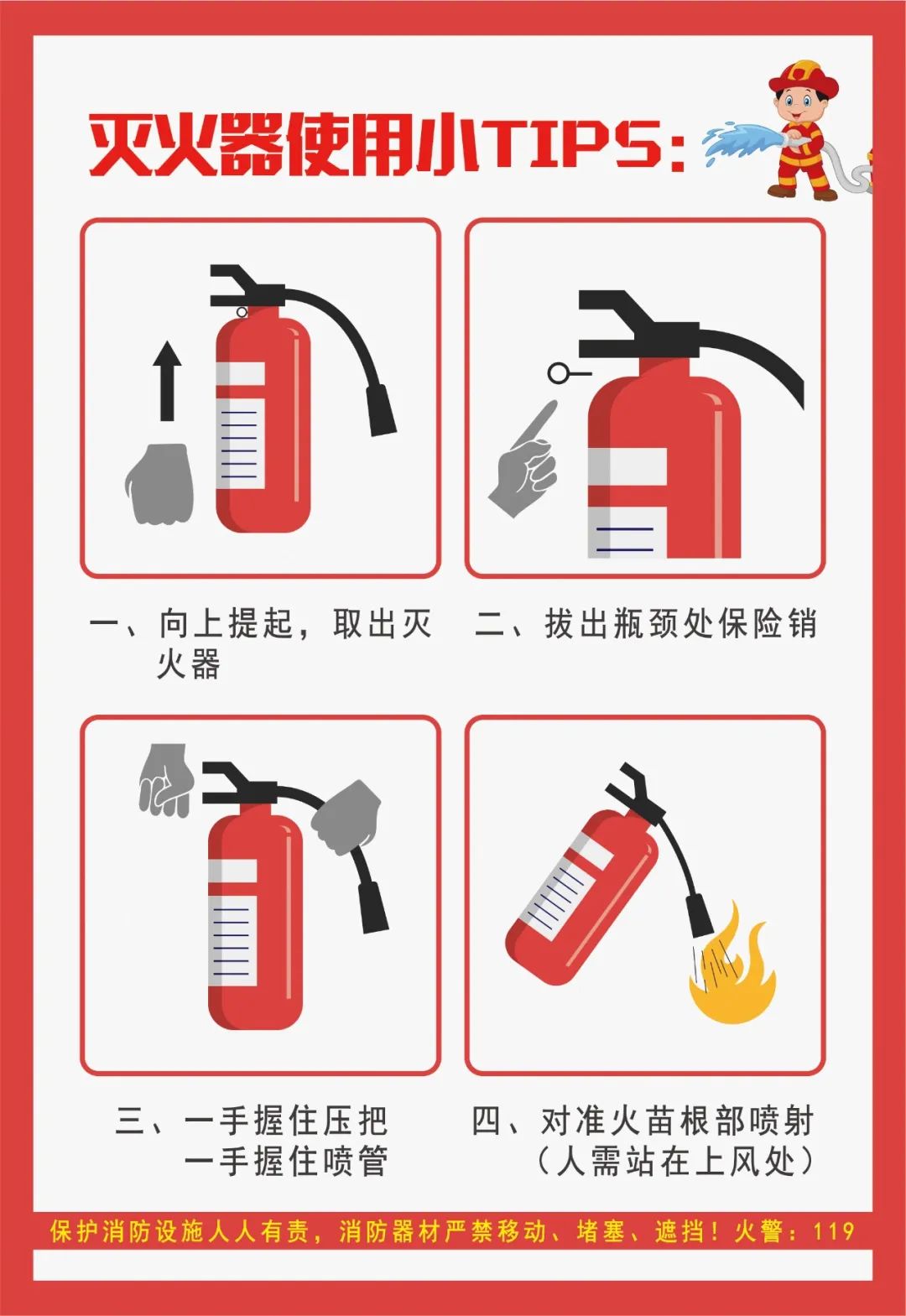 灭火器使用小TIPS:

一、向上提起，取出灭火器

二、拔出瓶颈处保险销

三、一手握住压把
一手握住喷管

四、对准火苗根部喷射
（人需站在上风处）

保护消防设施人人有责，消防器材严禁移动、堵塞、遮挡！火警：119