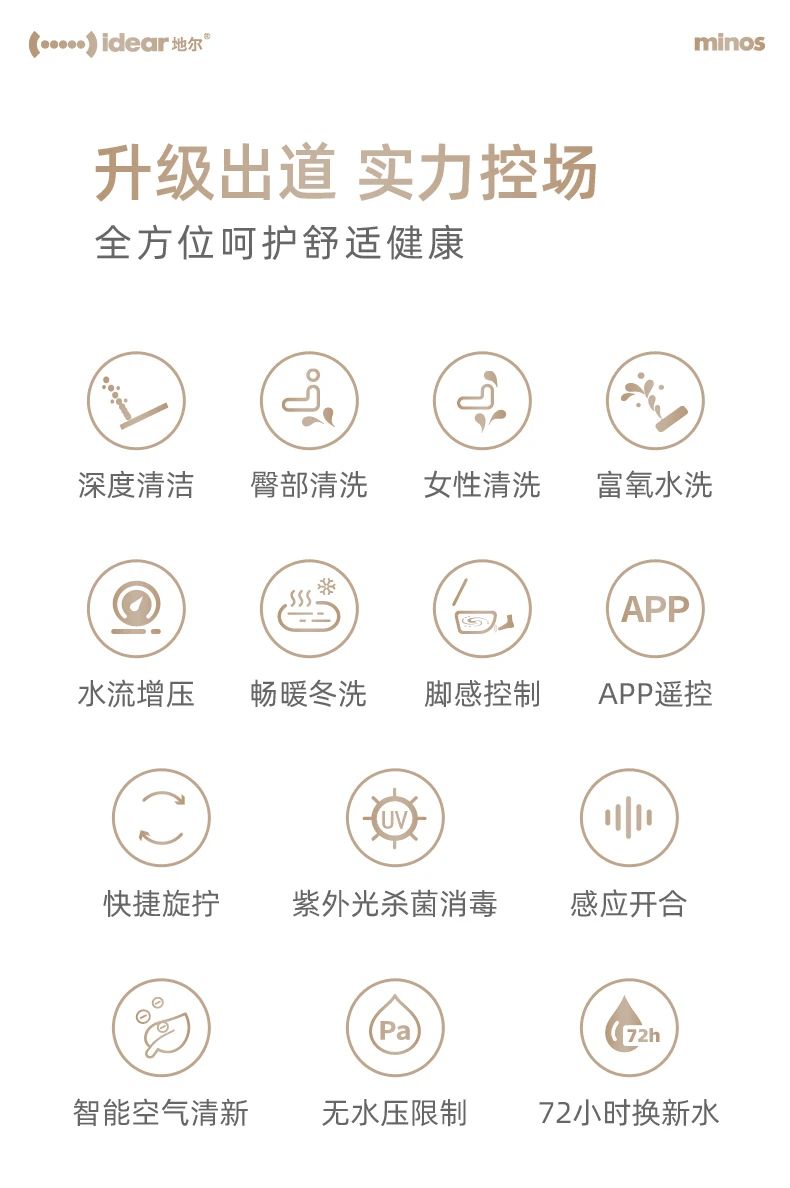 idear地尔®

minos

升级出道 实力控场

全方位呵护舒适健康

深度清洁

臀部清洗

女性清洗

富氧水洗

水流增压

畅暖冬洗

脚感控制

APP

APP遥控

快捷旋拧

UV

紫外光杀菌消毒

感应开合

智能空气清新

Pa

无水压限制

72h

72小时换新水