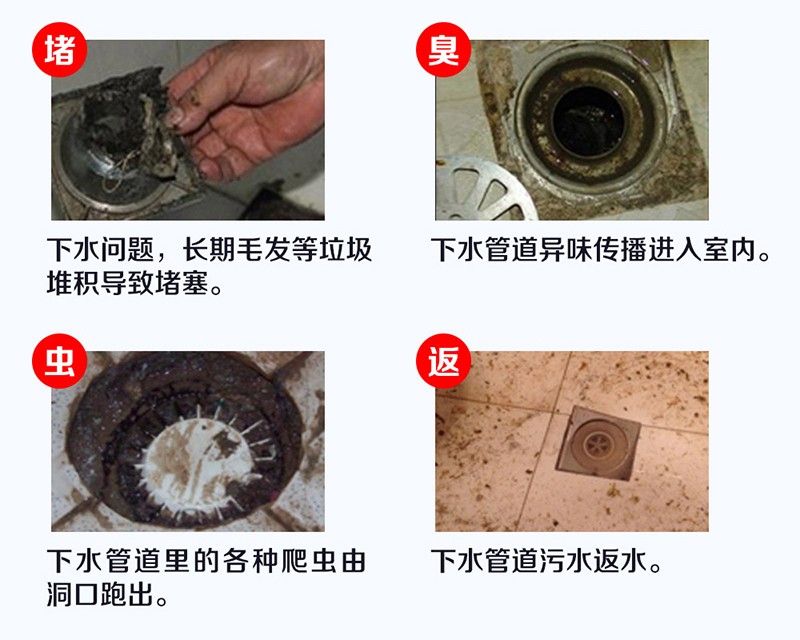 堵

下水问题，长期毛发等垃圾堆积导致堵塞。

臭

下水管道异味传播进入室内。

虫

下水管道里的各种爬虫由洞口跑出。

返

下水管道污水返水。